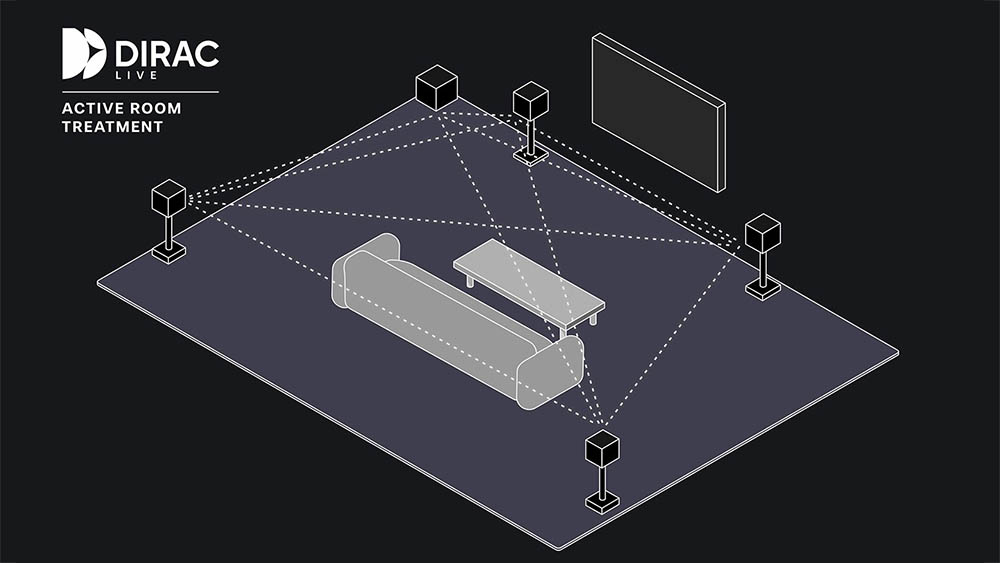 DIRAC
LIVE
ACTIVE ROOM
TREATMENT